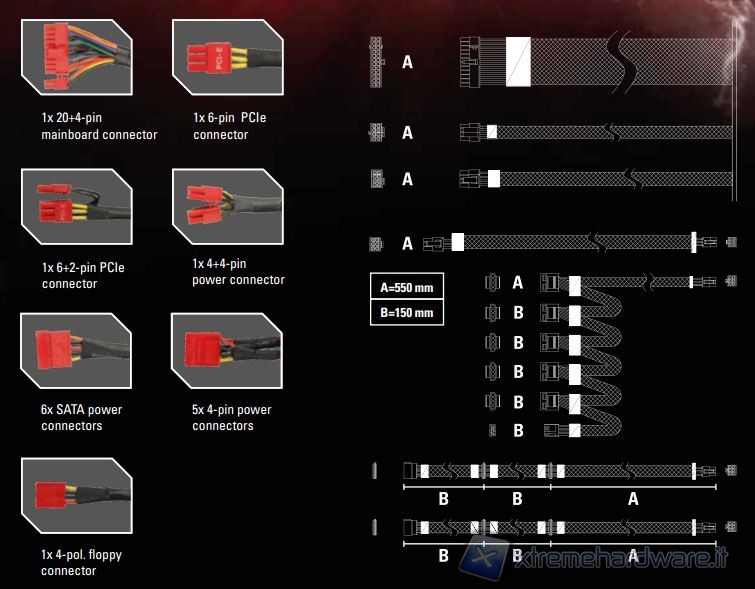 PCI-E

1x 20+4-pin mainboard connector

1x 6-pin PCIe connector

1x 6+2-pin PCIe connector

1x 4+4-pin power connector

6x SATA power connectors

5x 4-pin power connectors

1x 4-pol. floppy connector

A

A

A

A

A=550 mm

B=150 mm

A

B

B

B

B

B

B

B

A

B

B

A

xtremehardware.it